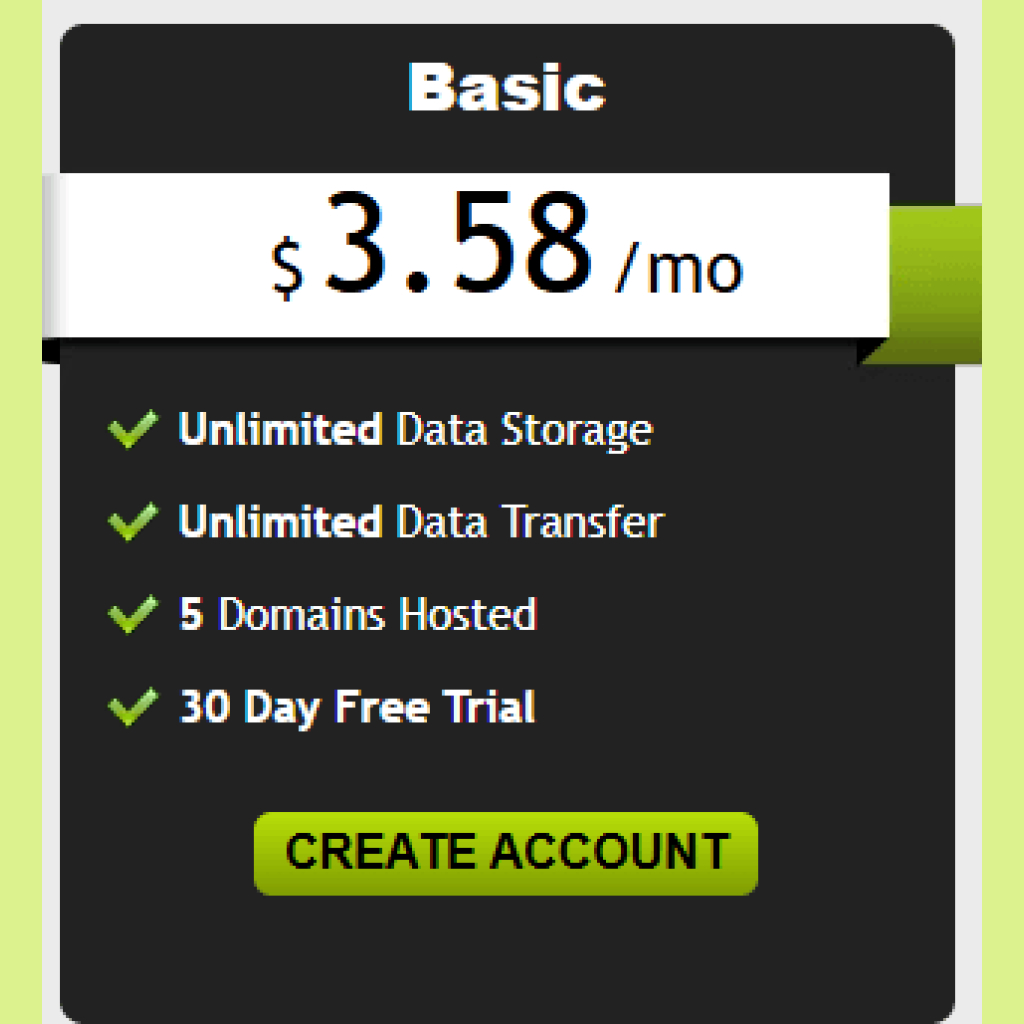 Basic

$ 3.58 /mo

Unlimited Data Storage

Unlimited Data Transfer

5 Domains Hosted

30 Day Free Trial

CREATE ACCOUNT